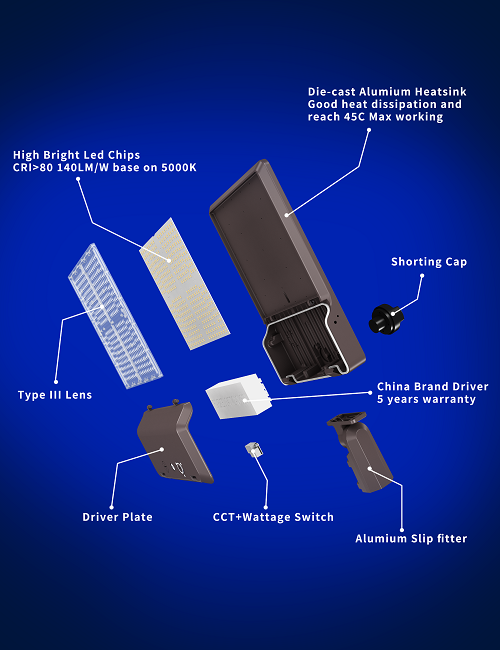 Die-cast Alumium Heatsink
Good heat dissipation and reach 45C Max working

High Bright Led Chips
CRI>80 140LM/W base on 5000K

Shorting Cap

Type III Lens

China Brand Driver
5 years warranty

Driver Plate

CCT+Wattage Switch

Alumium Slip fitter